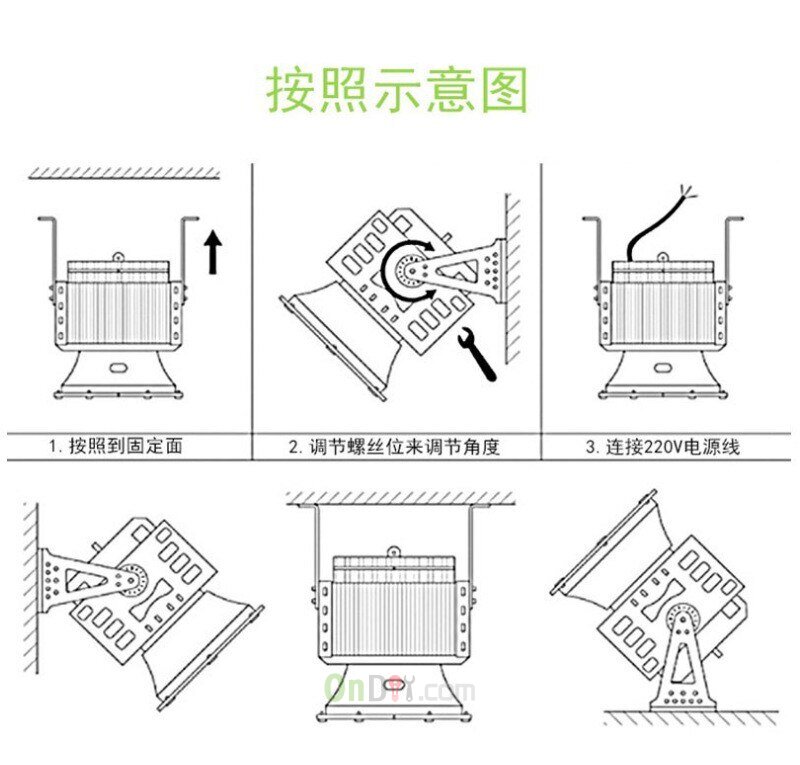 按照示意图

1. 按照到固定面

2. 调节螺丝位来调节角度

3. 连接220V电源线

OnDIY.com