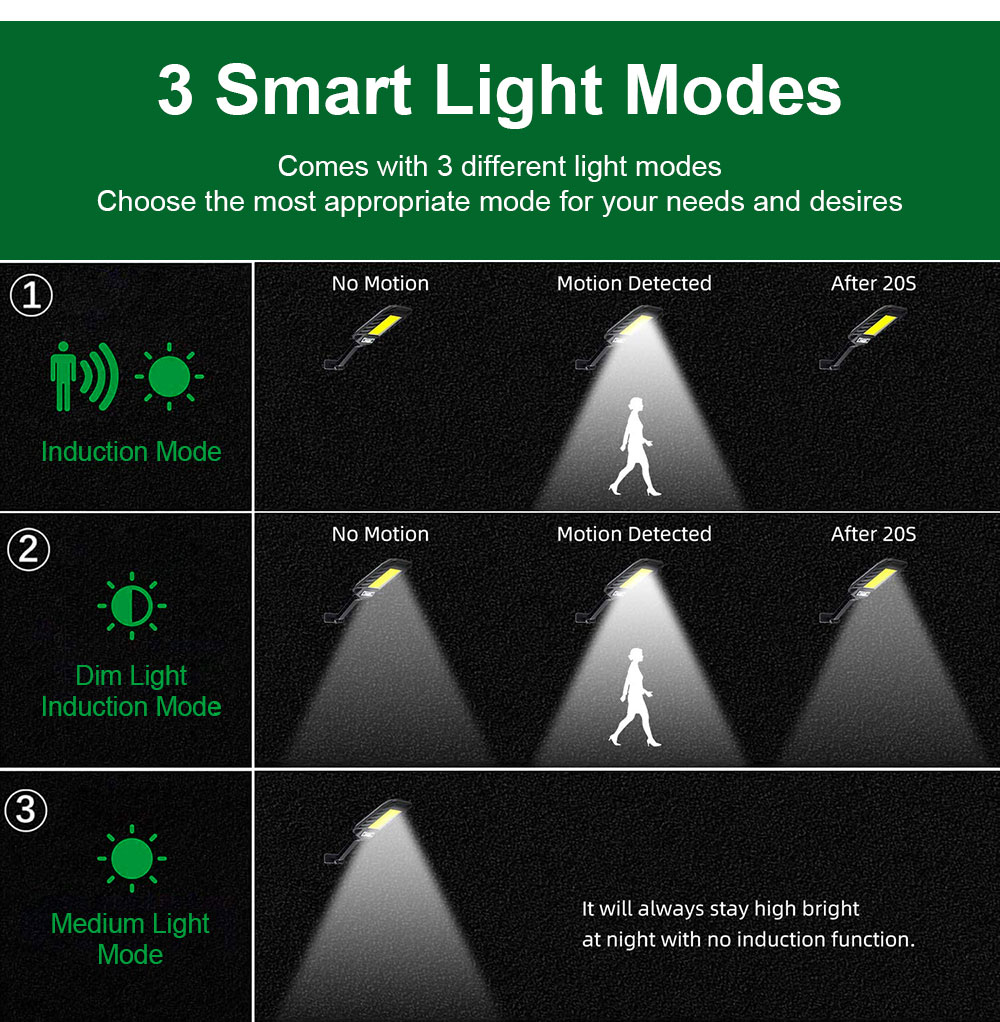 3 Smart Light Modes

Comes with 3 different light modes
Choose the most appropriate mode for your needs and desires

①
Induction Mode
No Motion
Motion Detected
After 20S

②
Dim Light Induction Mode
No Motion
Motion Detected
After 20S

③
Medium Light Mode
It will always stay high bright at night with no induction function.