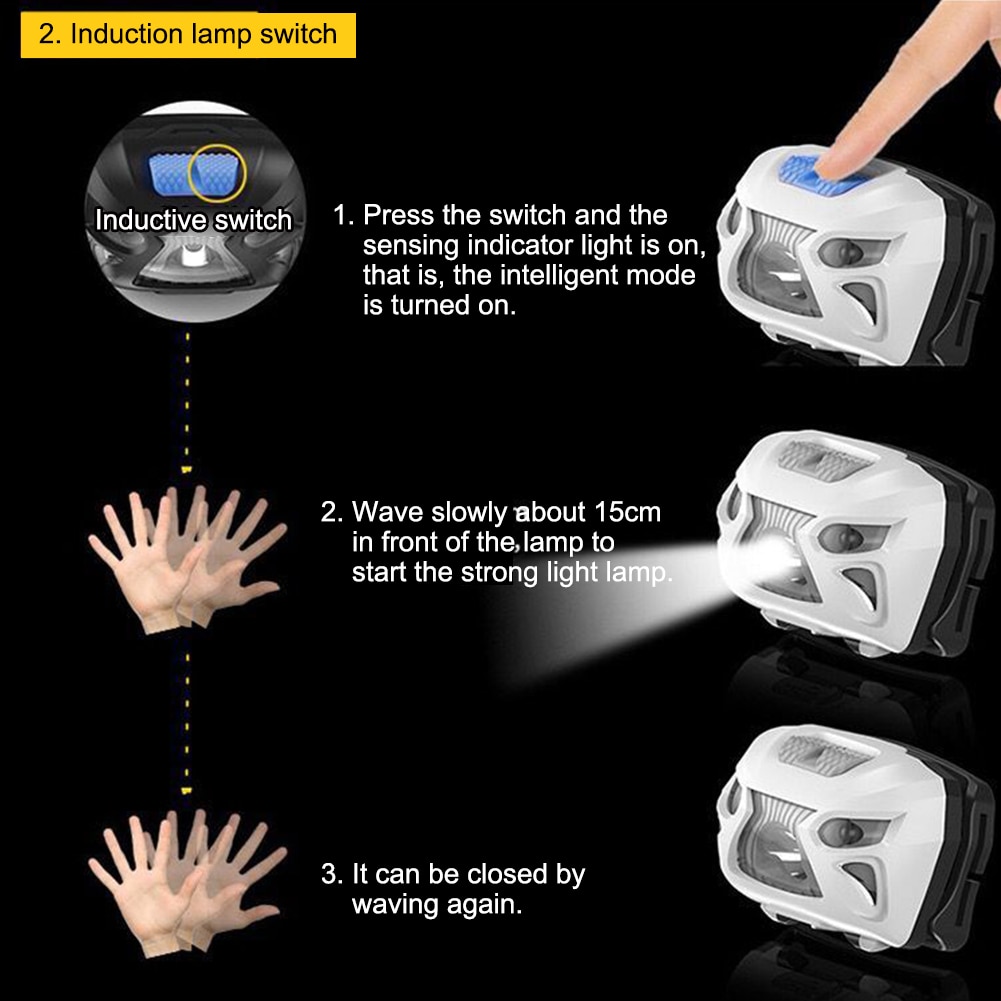 2. Induction lamp switch

Inductive switch

1. Press the switch and the sensing indicator light is on, that is, the intelligent mode is turned on.

2. Wave slowly about 15cm in front of the lamp to start the strong light lamp.

3. It can be closed by waving again.