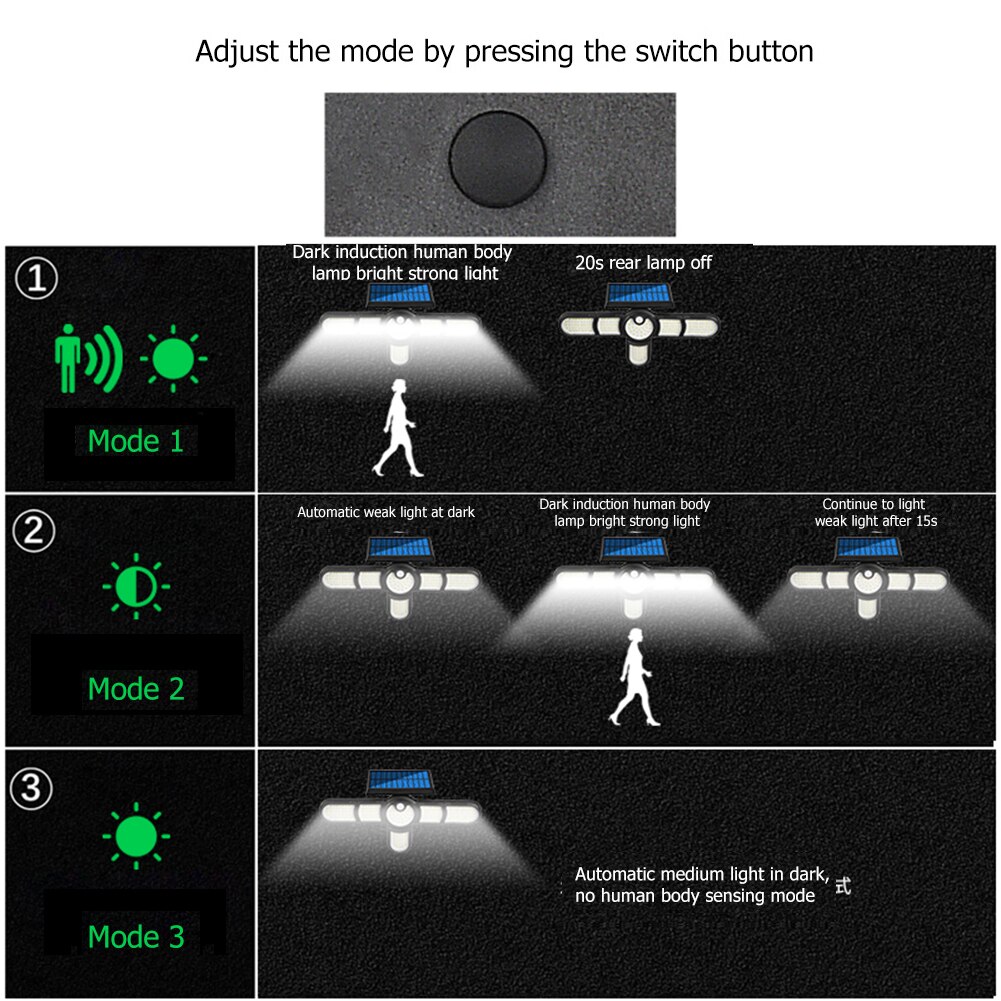 Adjust the mode by pressing the switch button

①

Mode 1

Dark induction human body lamp bright strong light

20s rear lamp off

②

Mode 2

Automatic weak light at dark

Dark induction human body lamp bright strong light

Continue to light weak light after 15s

③

Mode 3

Automatic medium light in dark, no human body sensing mode 式