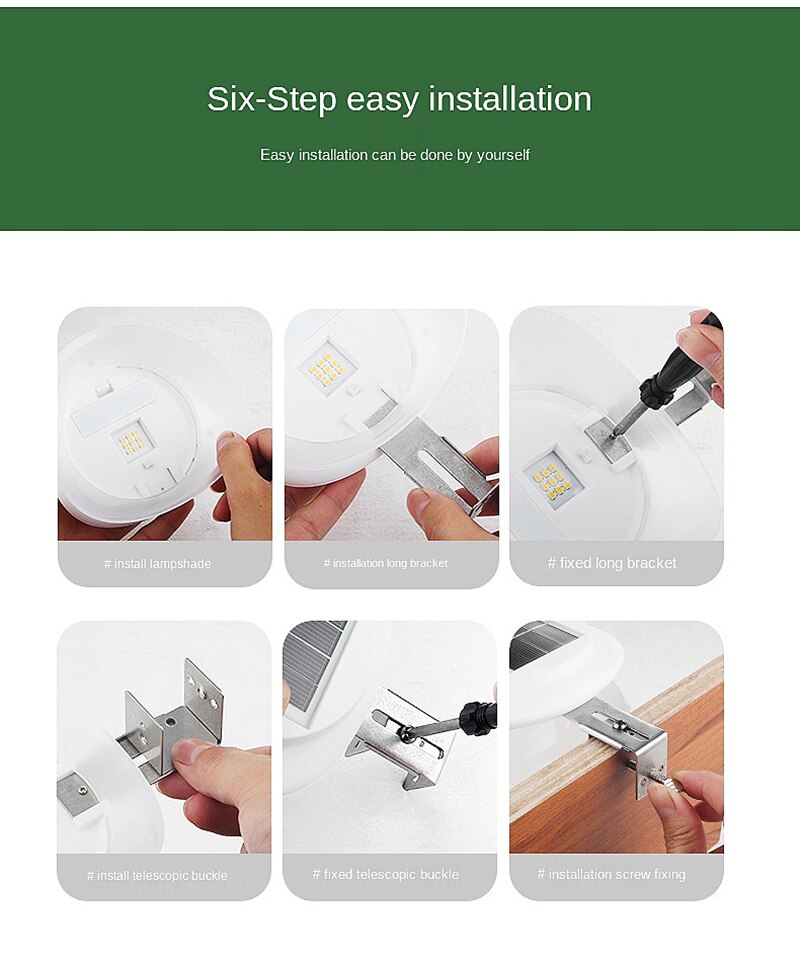 Six-Step easy installation

Easy installation can be done by yourself

# install lampshade

# installation long bracket

# fixed long bracket

# install telescopic buckle

# fixed telescopic buckle

# installation screw fixing