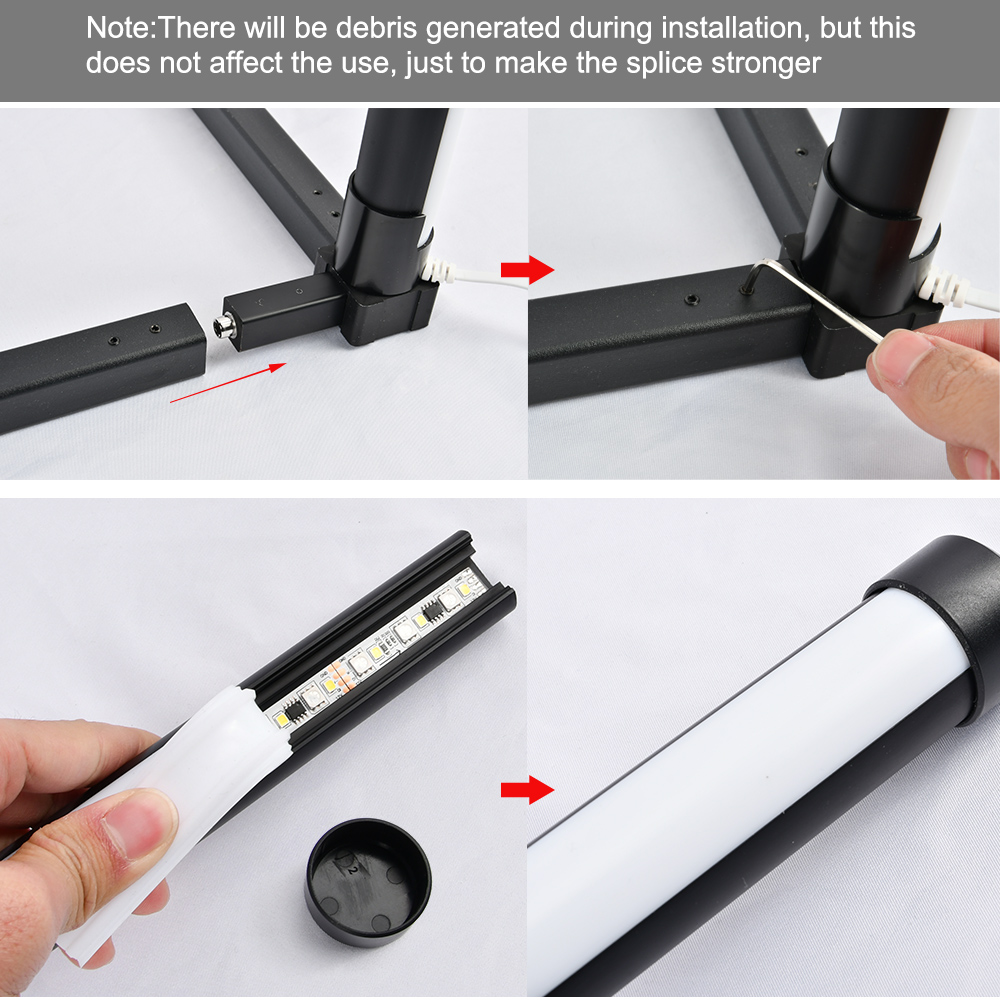 Note:There will be debris generated during installation, but this does not affect the use, just to make the splice stronger