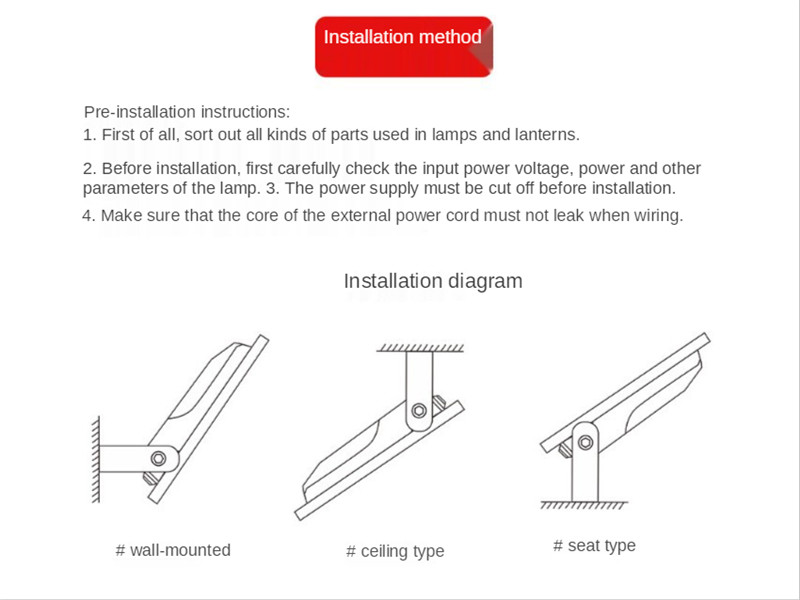 Installation method

Pre-installation instructions:
1. First of all, sort out all kinds of parts used in lamps and lanterns.

2. Before installation, first carefully check the input power voltage, power and other parameters of the lamp. 3. The power supply must be cut off before installation.

4. Make sure that the core of the external power cord must not leak when wiring.

Installation diagram

# wall-mounted

# ceiling type

# seat type