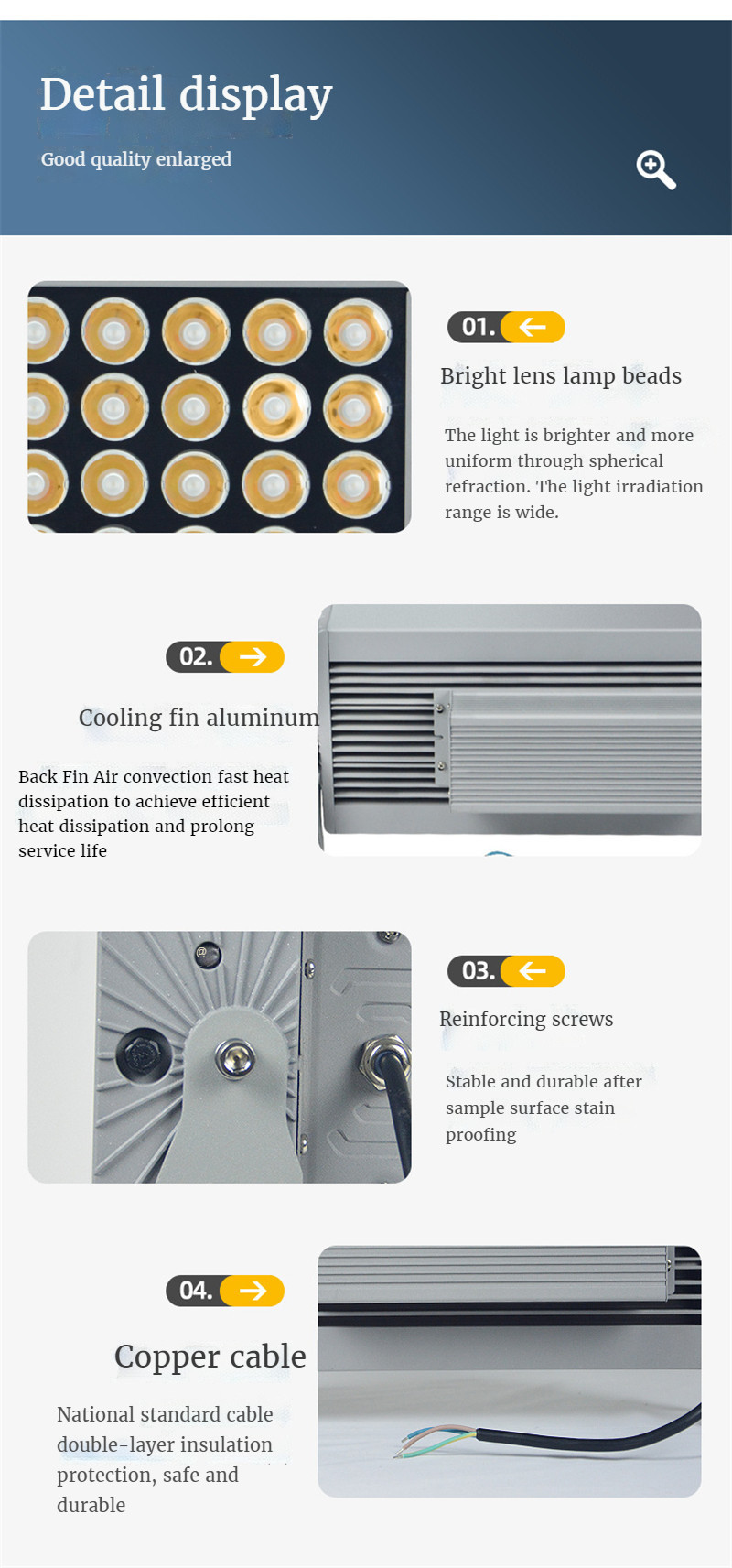 Detail display

Good quality enlarged

01.

Bright lens lamp beads

The light is brighter and more uniform through spherical refraction. The light irradiation range is wide.

02.

Cooling fin aluminum

Back Fin Air convection fast heat dissipation to achieve efficient heat dissipation and prolong service life

03.

Reinforcing screws

Stable and durable after sample surface stain proofing

04.

Copper cable

National standard cable double-layer insulation protection, safe and durable