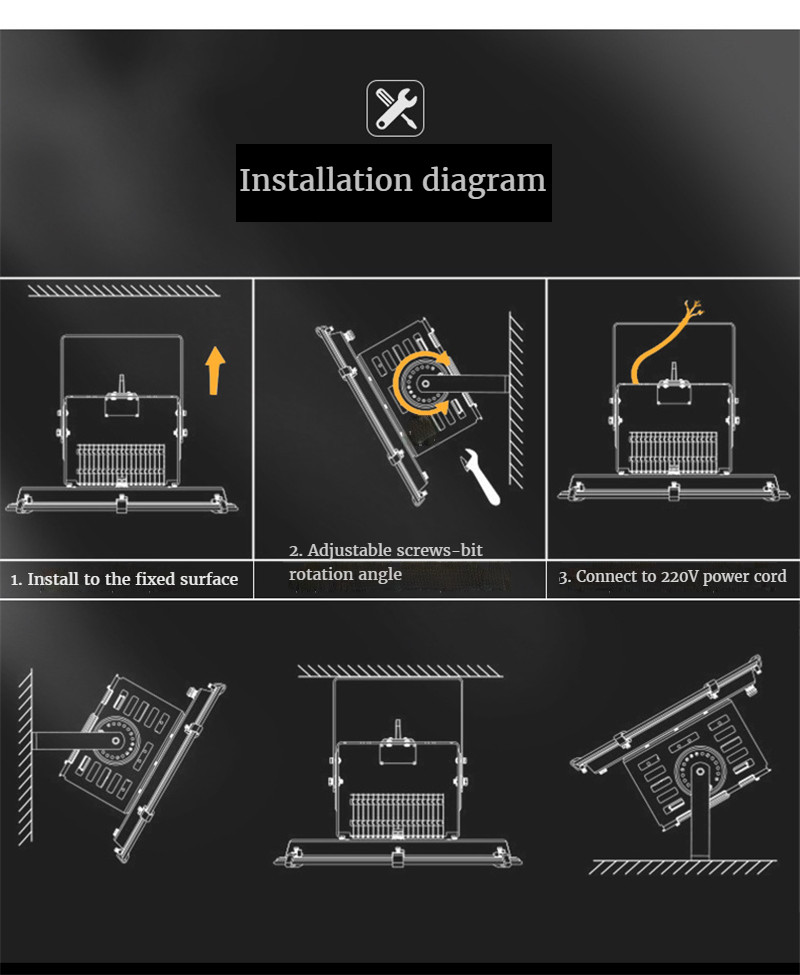 Installation diagram

1. Install to the fixed surface

2. Adjustable screws-bit rotation angle

3. Connect to 220V power cord