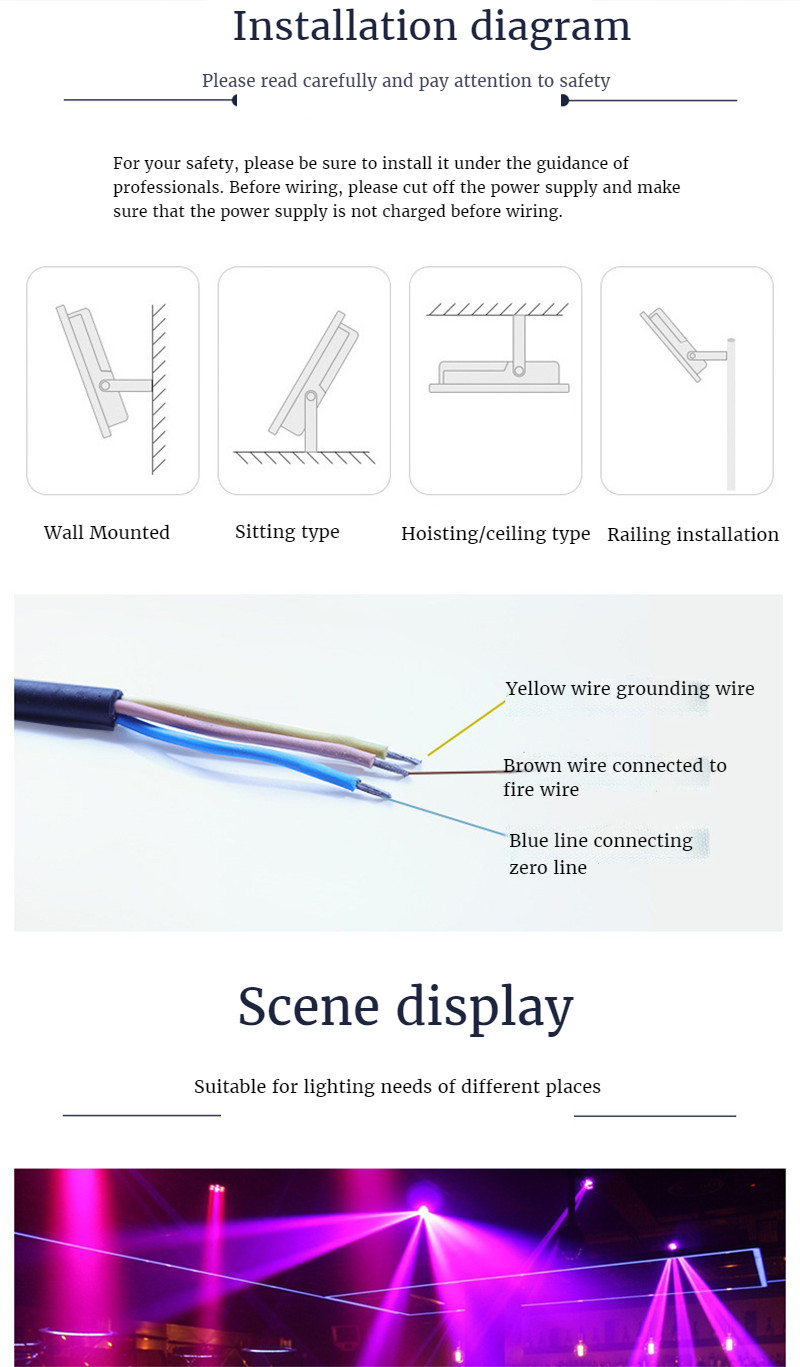 Installation diagram

Please read carefully and pay attention to safety

For your safety, please be sure to install it under the guidance of professionals. Before wiring, please cut off the power supply and make sure that the power supply is not charged before wiring.

Wall Mounted

Sitting type

Hoisting/ceiling type

Railing installation

Yellow wire grounding wire

Brown wire connected to fire wire

Blue line connecting zero line

Scene display

Suitable for lighting needs of different places