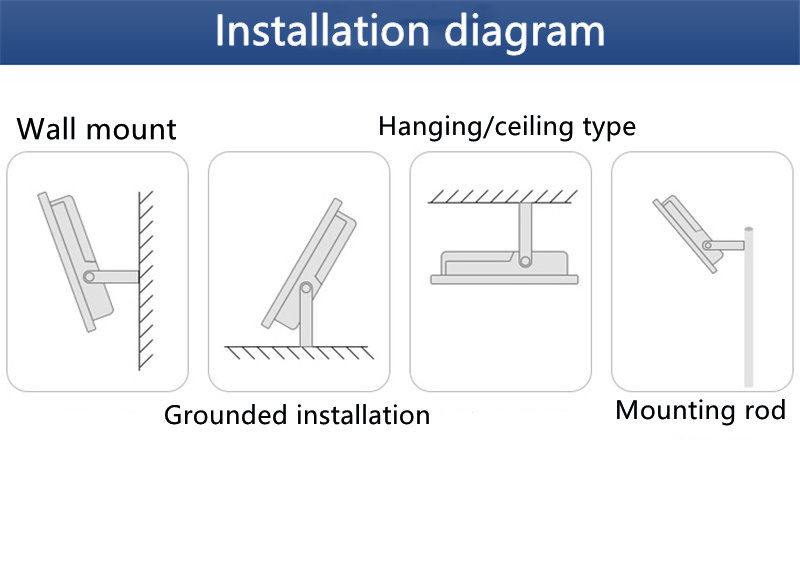 Installation diagram

Wall mount

Hanging/ceiling type

Grounded installation

Mounting rod