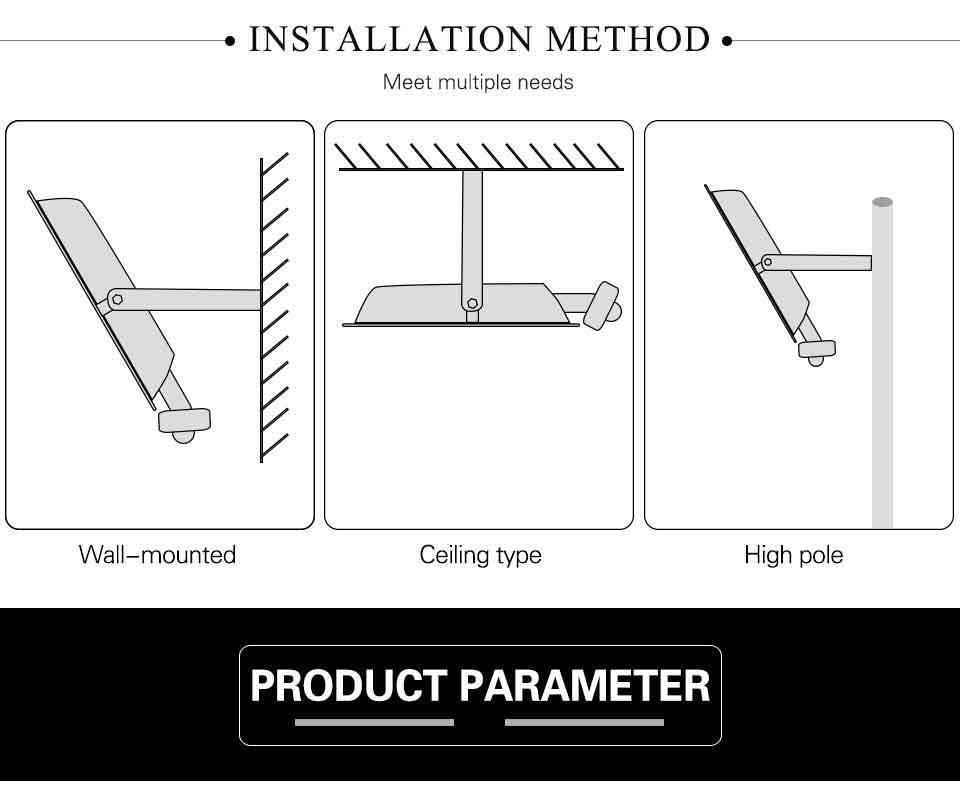 • INSTALLATION METHOD •

Meet multiple needs

Wall-mounted

Ceiling type

High pole

PRODUCT PARAMETER