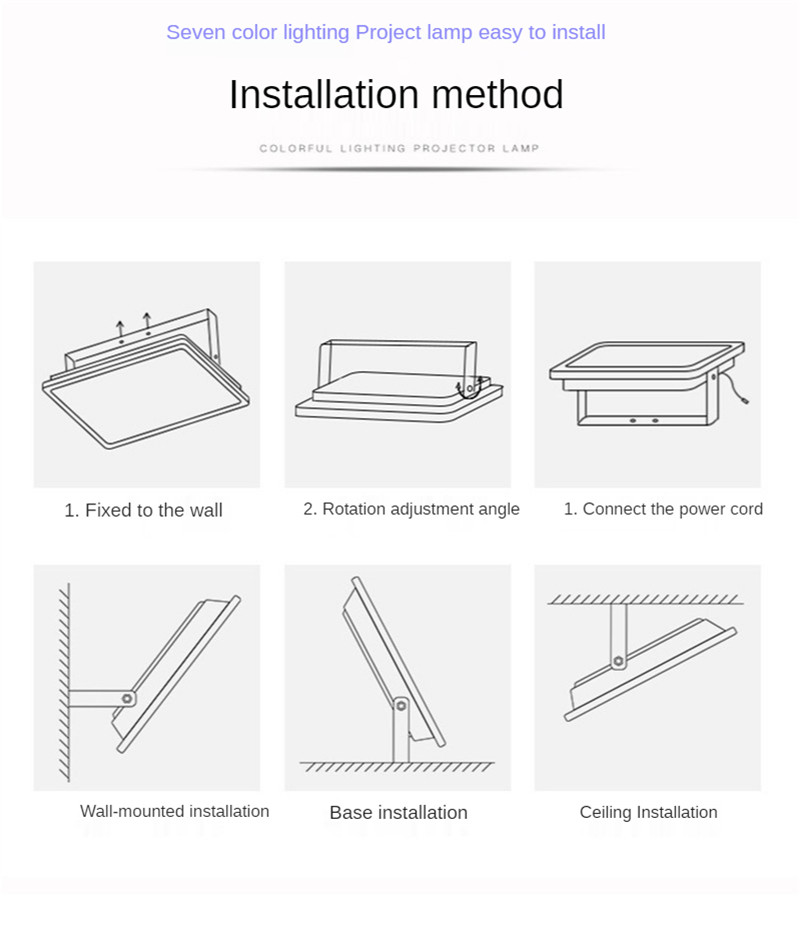 Seven color lighting Project lamp easy to install

Installation method

COLORFUL LIGHTING PROJECTOR LAMP

1. Fixed to the wall

2. Rotation adjustment angle

1. Connect the power cord

Wall-mounted installation

Base installation

Ceiling Installation