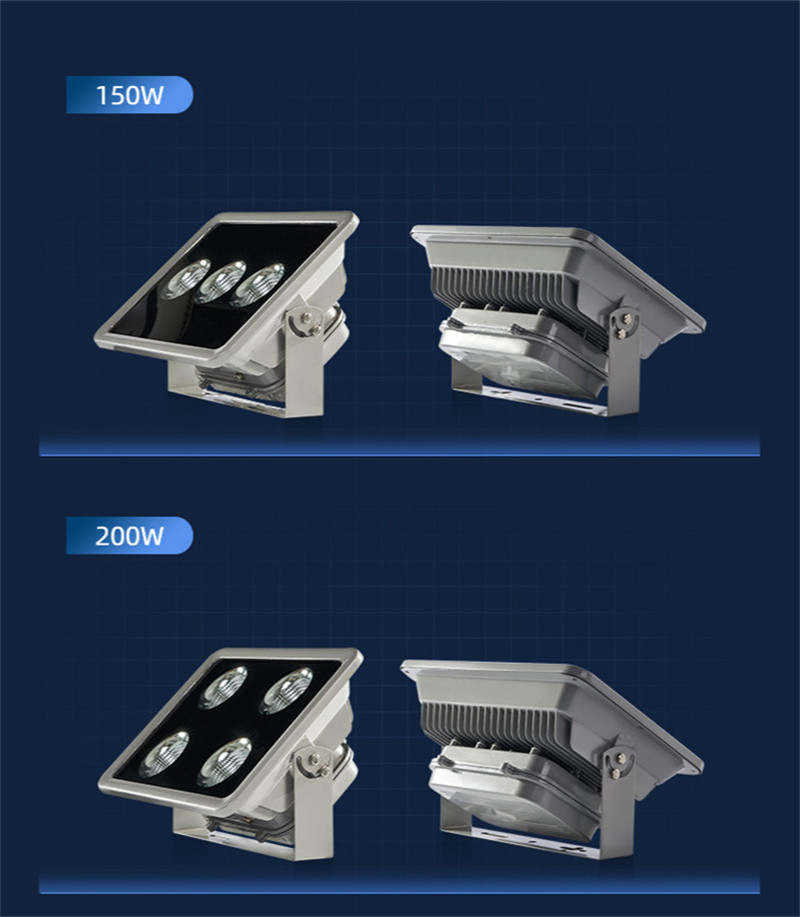 150W

200W