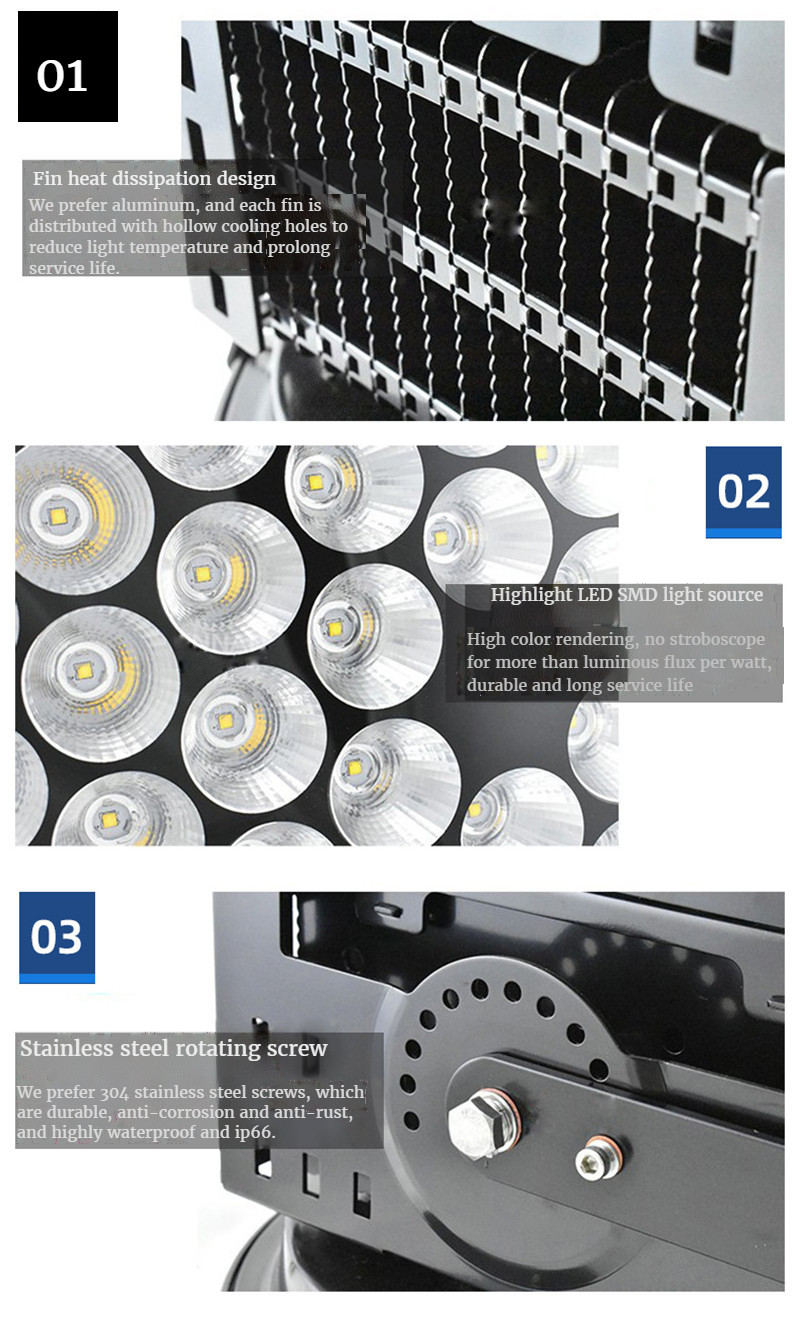 01

Fin heat dissipation design

We prefer aluminum, and each fin is distributed with hollow cooling holes to reduce light temperature and prolong service life.

02

Highlight LED SMD light source

High color rendering, no stroboscope for more than luminous flux per watt, durable and long service life

03

Stainless steel rotating screw

We prefer 304 stainless steel screws, which are durable, anti-corrosion and anti-rust, and highly waterproof and ip66.