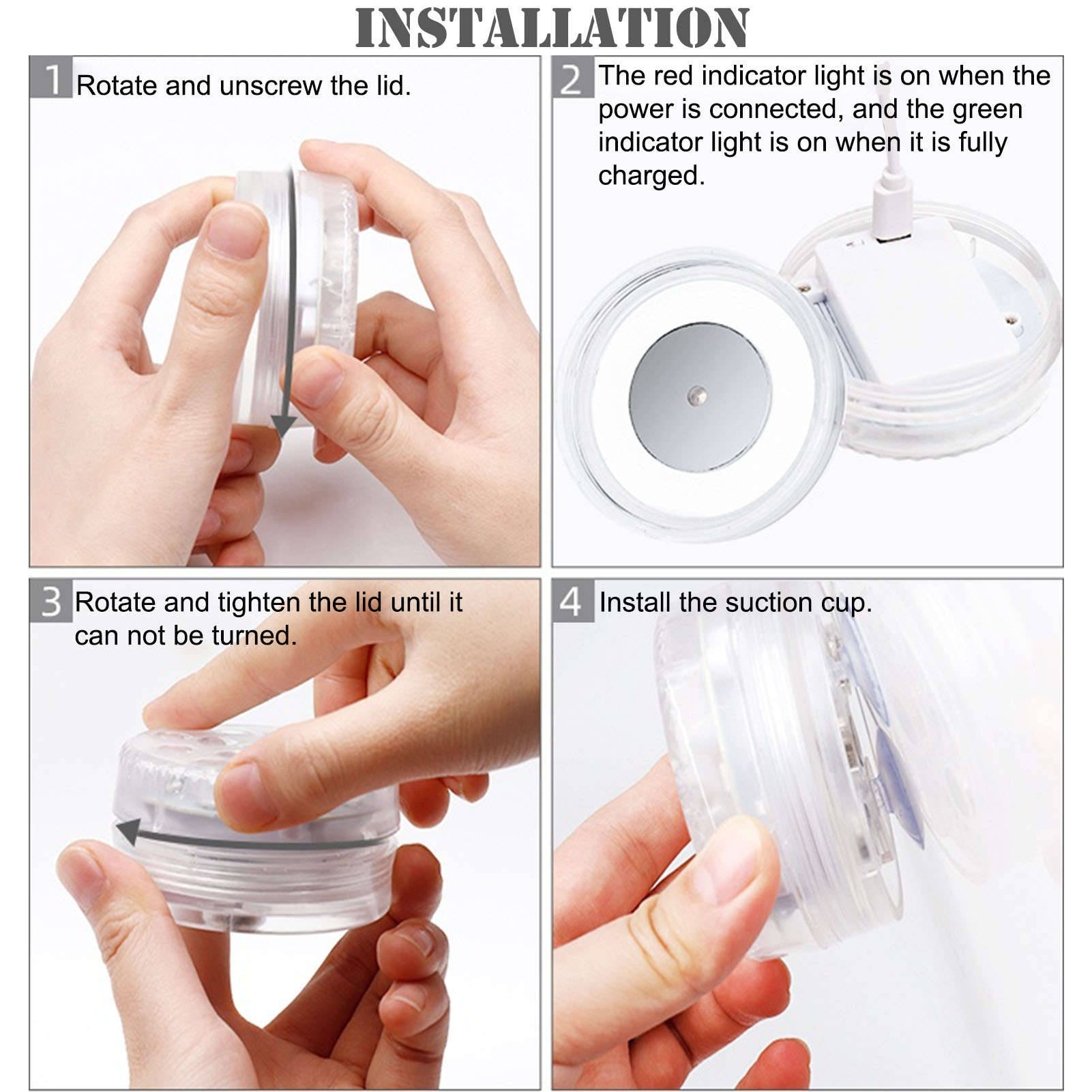 INSTALLATION

1 Rotate and unscrew the lid.

2 The red indicator light is on when the power is connected, and the green indicator light is on when it is fully charged.

3 Rotate and tighten the lid until it can not be turned.

4 Install the suction cup.