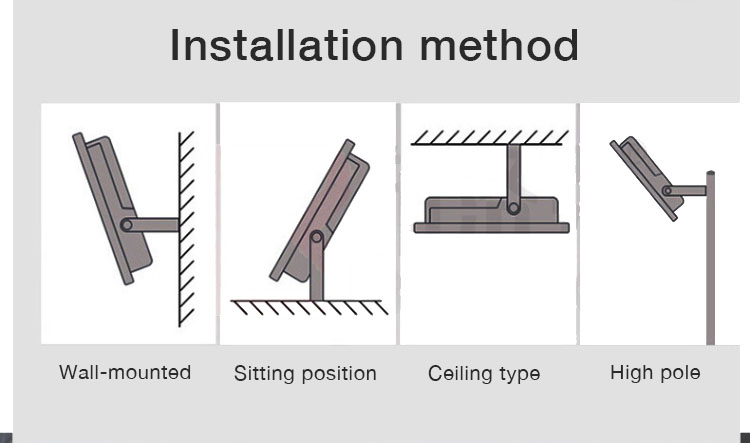 Installation method

Wall-mounted

Sitting position

Ceiling type

High pole