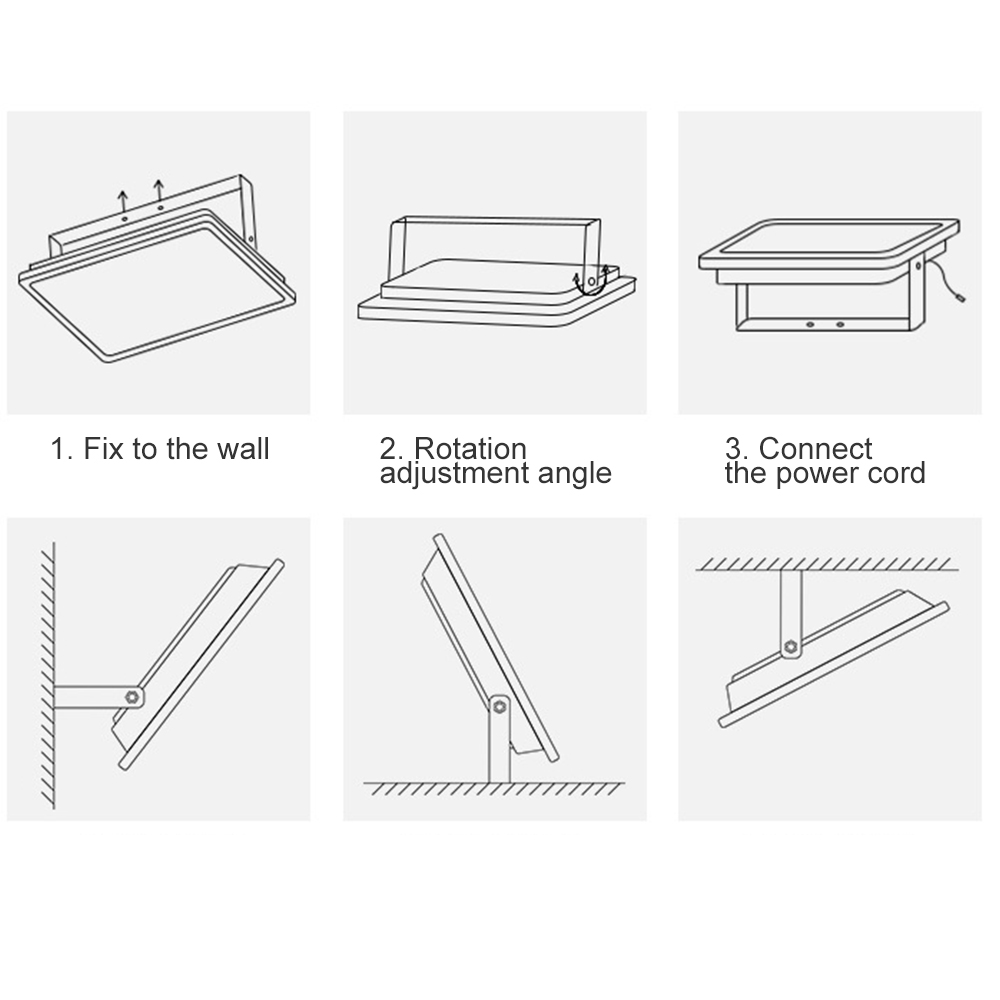 1. Fix to the wall

2. Rotation adjustment angle

3. Connect the power cord