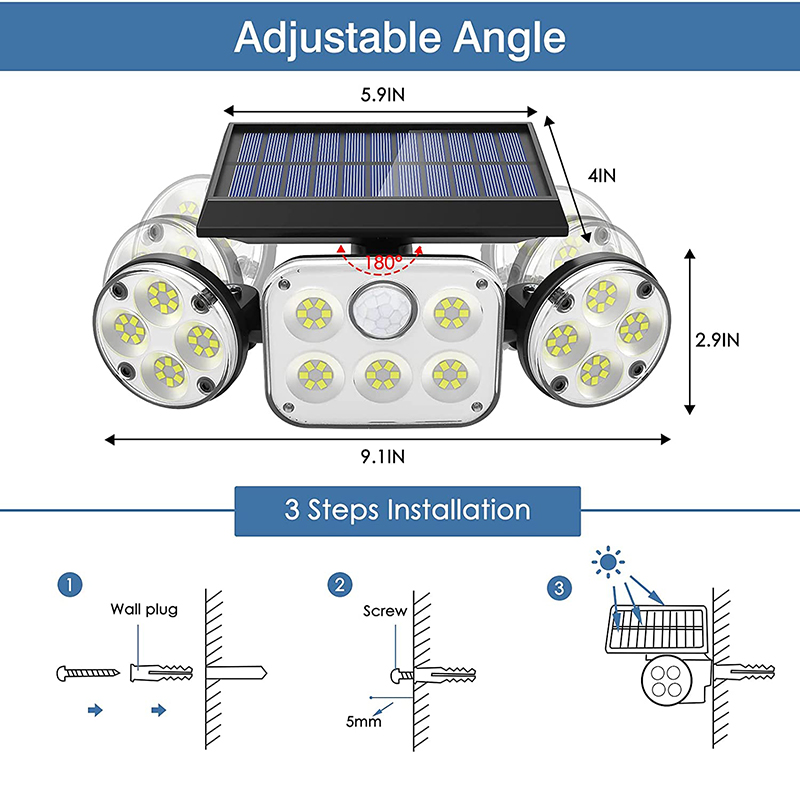 Adjustable Angle

5.9IN

4IN

180°

2.9IN

9.1IN

3 Steps Installation

1

Wall plug

2

Screw

5mm

3