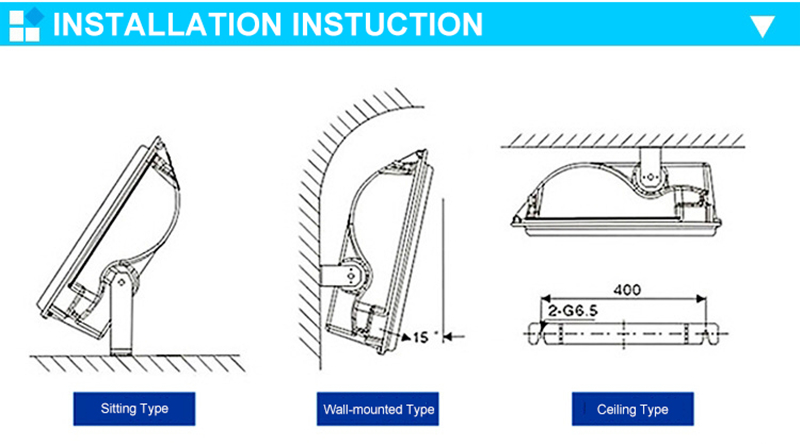 INSTALLATION INSTUCTION

15 °

400

2-G6.5

Sitting Type

Wall-mounted Type

Ceiling Type