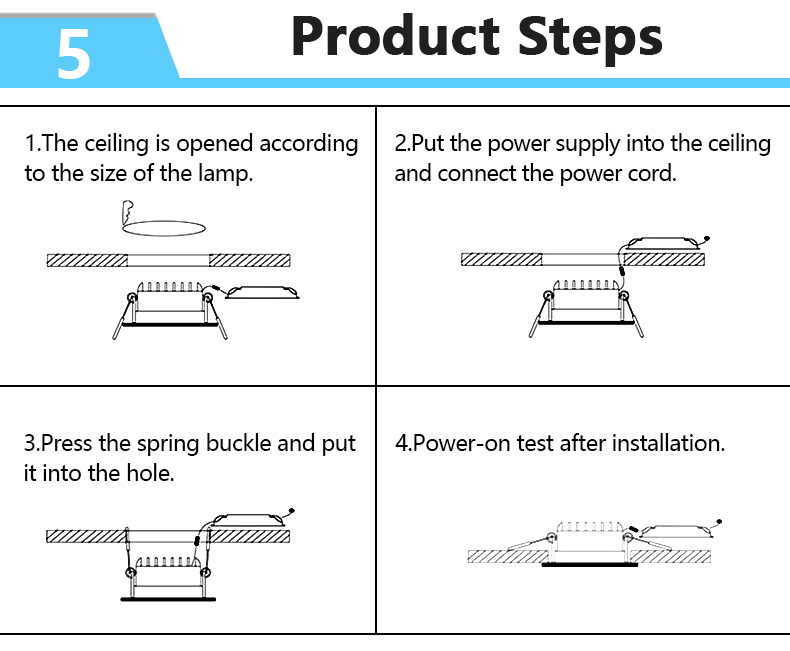 5

Product Steps

1.The ceiling is opened according to the size of the lamp.

2.Put the power supply into the ceiling and connect the power cord.

3.Press the spring buckle and put it into the hole.

4.Power-on test after installation.