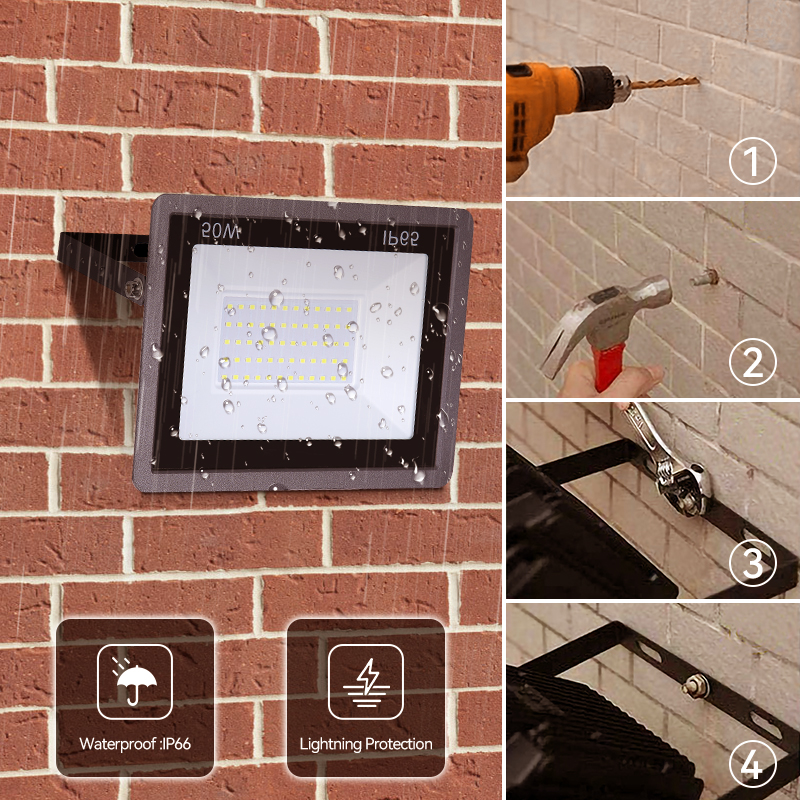 50W
IP65

Waterproof :IP66

Lightning Protection

①
②
③
④